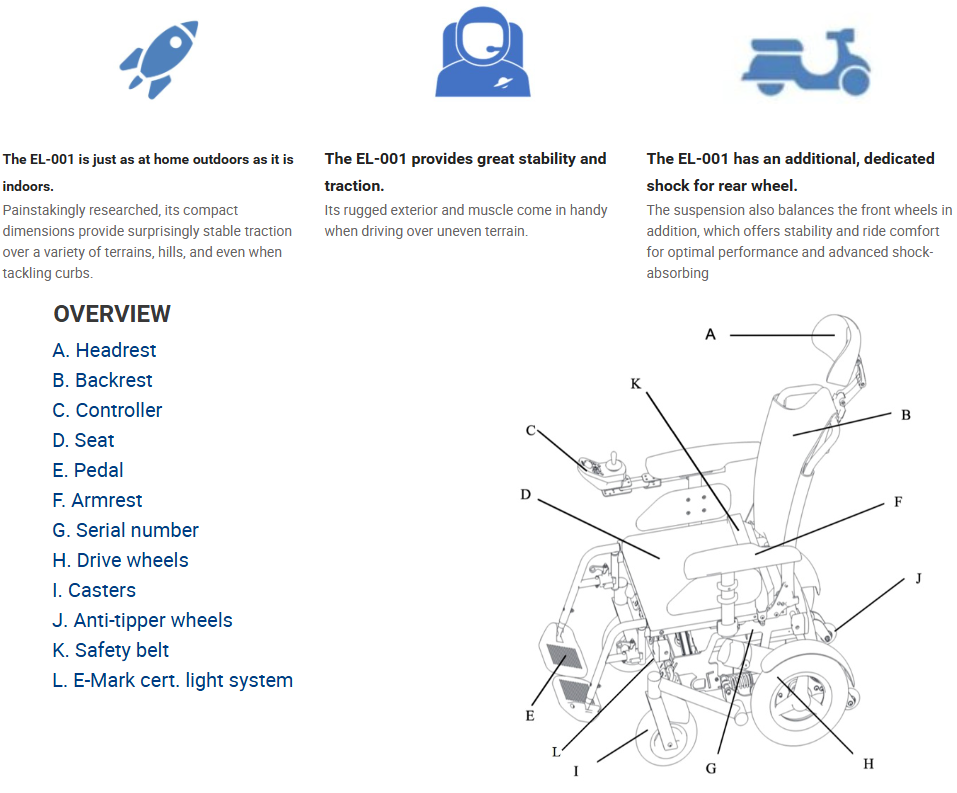 The EL-001 is just as at home outdoors as it is indoors.
Painstakingly researched, its compact dimensions provide surprisingly stable traction over a variety of terrains, hills, and even when tackling curbs.

The EL-001 provides great stability and traction.
Its rugged exterior and muscle come in handy when driving over uneven terrain.

The EL-001 has an additional, dedicated shock for rear wheel.
The suspension also balances the front wheels in addition, which offers stability and ride comfort for optimal performance and advanced shock-absorbing

OVERVIEW
A. Headrest
B. Backrest
C. Controller
D. Seat
E. Pedal
F. Armrest
G. Serial number
H. Drive wheels
I. Casters
J. Anti-tipper wheels
K. Safety belt
L. E-Mark cert. light system

A
K
B
C
D
F
J
E
L
I
G
H